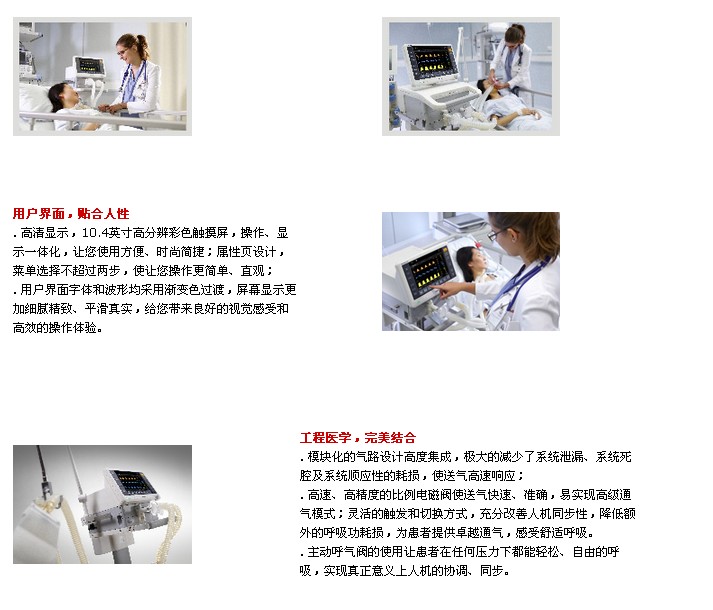 用户界面，贴合人性

. 高清显示，10.4英寸高分辨彩色触摸屏，操作、显示一体化，让您使用方便、时尚简捷；属性页设计，菜单选择不超过两步，使让您操作更简单、直观；

. 用户界面字体和波形均采用渐变色过渡，屏幕显示更加细腻精致、平滑真实，给您带来良好的视觉感受和高效的操作体验。

工程医学，完美结合

. 模块化的气路设计高度集成，极大的减少了系统泄漏、系统死腔及系统顺应性的耗损，使送气高速响应；

. 高速、高精度的比例电磁阀使送气快速、准确，易实现高级通气模式；灵活的触发和切换方式，充分改善人机同步性，降低额外的呼吸功耗损，为患者提供卓越通气，感受舒适呼吸。

. 主动呼气阀的使用让患者在任何压力下都能轻松、自由的呼吸，实现真正意义上人机的协调、同步。