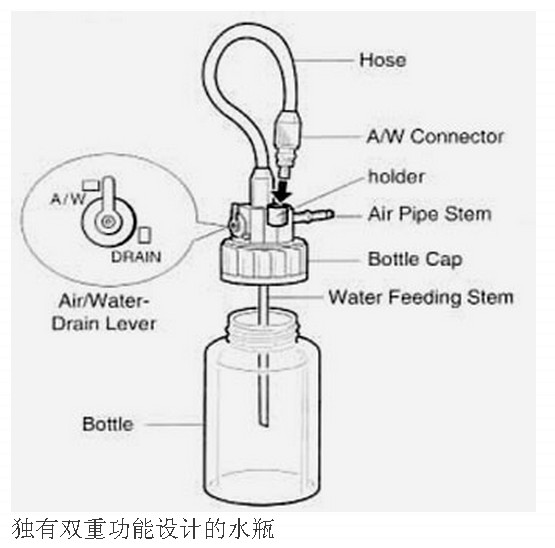 Hose

A/W Connector

holder

Air Pipe Stem

Bottle Cap

Water Feeding Stem

A/W

DRAIN

Air/Water-Drain Lever

Bottle

独有双重功能设计的水瓶