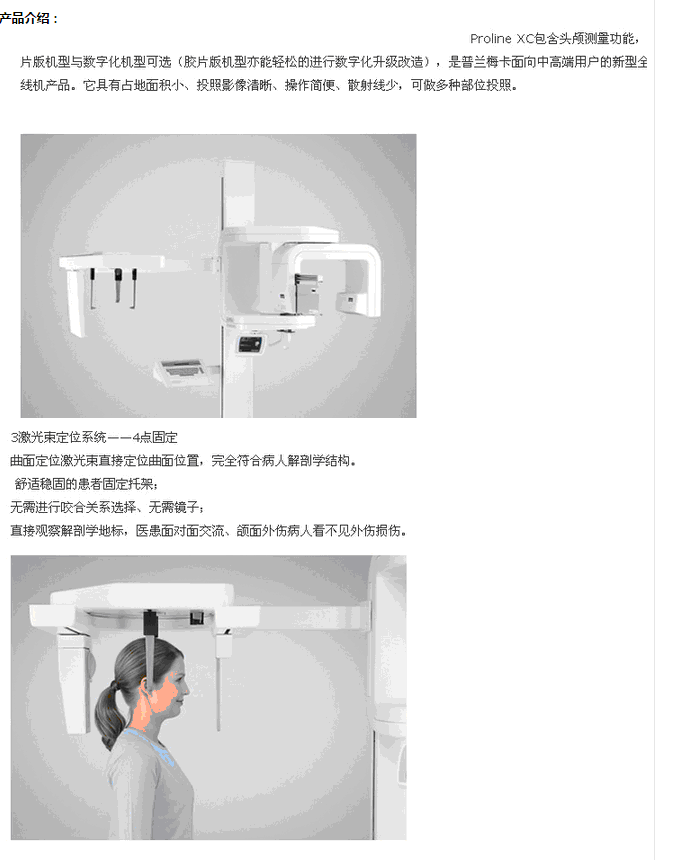 产品介绍：

Proline XC包含头颅测量功能，片版机型与数字化机型可选（胶片版机型亦能轻松的进行数字化升级改造），是普兰梅卡面向中高端用户的新型全线机产品。它具有占地面积小、投照影像清晰、操作简便、散射线少，可做多种部位投照。

3激光束定位系统——4点固定
曲面定位激光束直接定位曲面位置，完全符合病人解剖学结构。
舒适稳固的患者固定托架；
无需进行咬合关系选择、无需镜子；
直接观察解剖学地标，医患面对面交流、颌面外伤病人看不见外伤损伤。