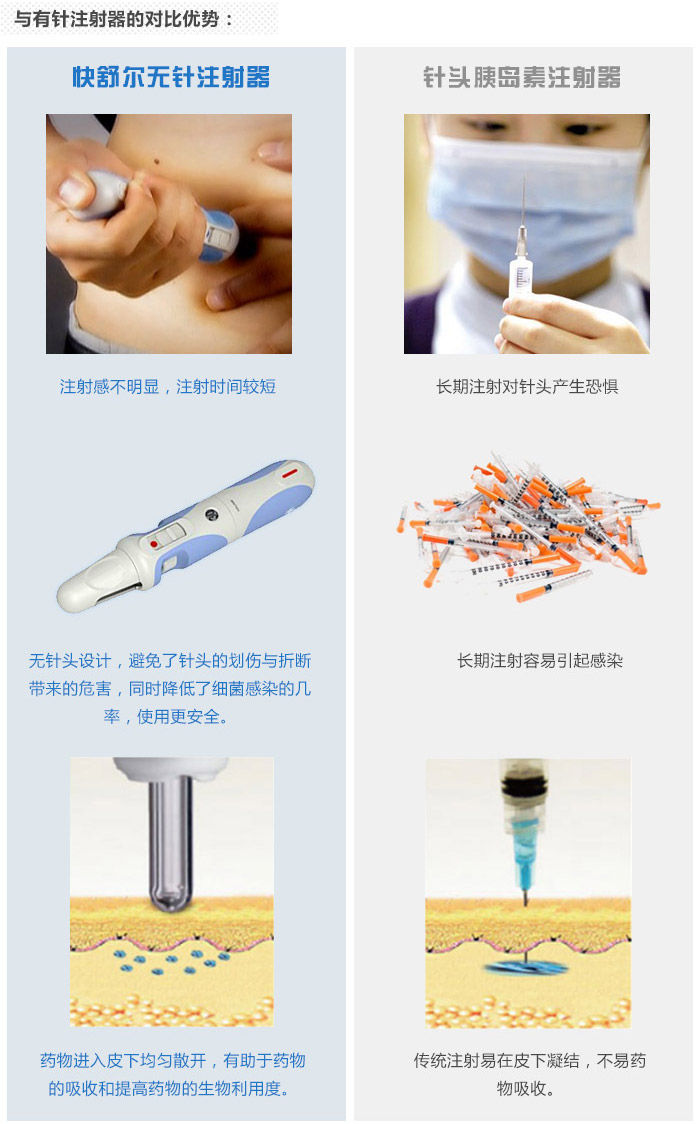 与有针注射器的对比优势：

快舒尔无针注射器

注射感不明显，注射时间较短

无针头设计，避免了针头的划伤与折断带来的危害，同时降低了细菌感染的几率，使用更安全。

药物进入皮下均匀散开，有助于药物的吸收和提高药物的生物利用度。

针头胰岛素注射器

长期注射对针头产生恐惧

长期注射容易引起感染

传统注射易在皮下凝结，不易药物吸收。