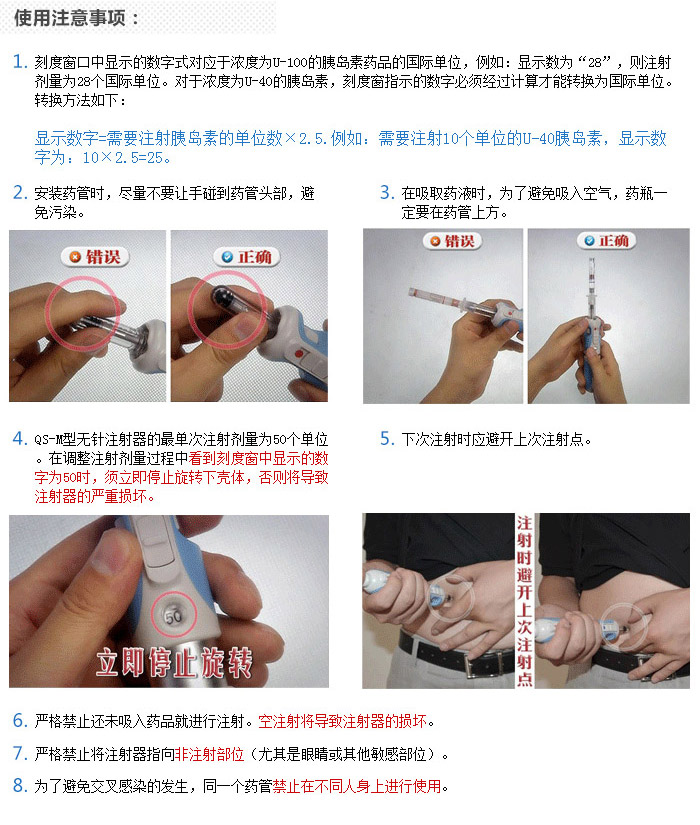 使用注意事项：

1. 刻度窗口中显示的数字式对应于浓度为U-100的胰岛素药品的国际单位，例如：显示数为“28”，则注射剂量为28个国际单位。对于浓度为U-40的胰岛素，刻度窗指示的数字必须经过计算才能转换为国际单位。转换方法如下：

显示数字=需要注射胰岛素的单位数×2.5.例如：需要注射10个单位的U-40胰岛素，显示数字为：10×2.5=25。

2. 安装药管时，尽量不要让手碰到药管头部，避免污染。

错误

正确

3. 在吸取药液时，为了避免吸入空气，药瓶一定要在药管上方。

错误

正确

4. QS-M型无针注射器的最单次注射剂量为50个单位。在调整注射剂量过程中看到刻度窗中显示的数字为50时，须立即停止旋转下壳体，否则将导致注射器的严重损坏。

50

立即停止旋转

5. 下次注射时应避开上次注射点。

注射时避开上次注射点

6. 严格禁止还未吸入药品就进行注射。空注射将导致注射器的损坏。

7. 严格禁止将注射器指向非注射部位（尤其是眼睛或其他敏感部位）。

8. 为了避免交叉感染的发生，同一个药管禁止在不同人身上进行使用。