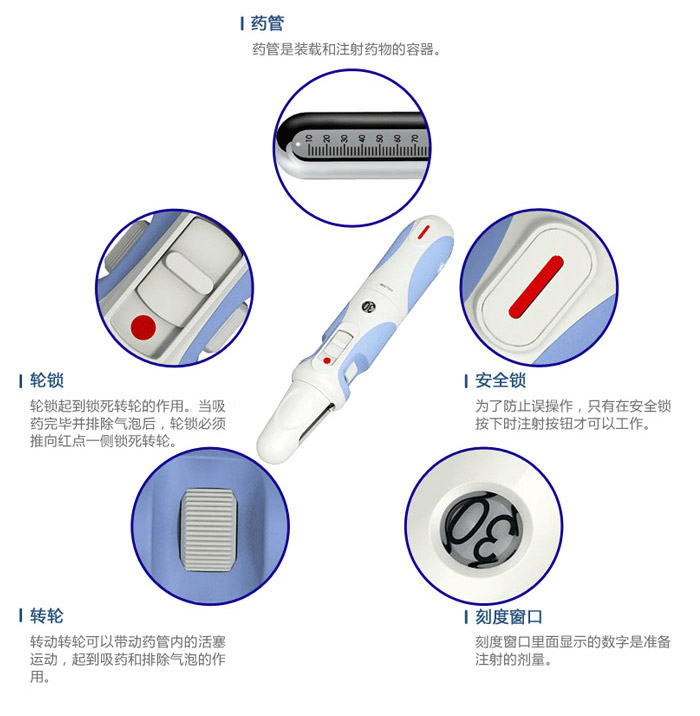 药管

药管是装载和注射药物的容器。

10 20 30 40 50 60 70

30

轮锁

轮锁起到锁死转轮的作用。当吸药完毕并排除气泡后，轮锁必须推向红点一侧锁死转轮。

安全锁

为了防止误操作，只有在安全锁按下时注射按钮才可以工作。

30

转轮

转动转轮可以带动药管内的活塞运动，起到吸药和排除气泡的作用。

刻度窗口

刻度窗口里面显示的数字是准备注射的剂量。