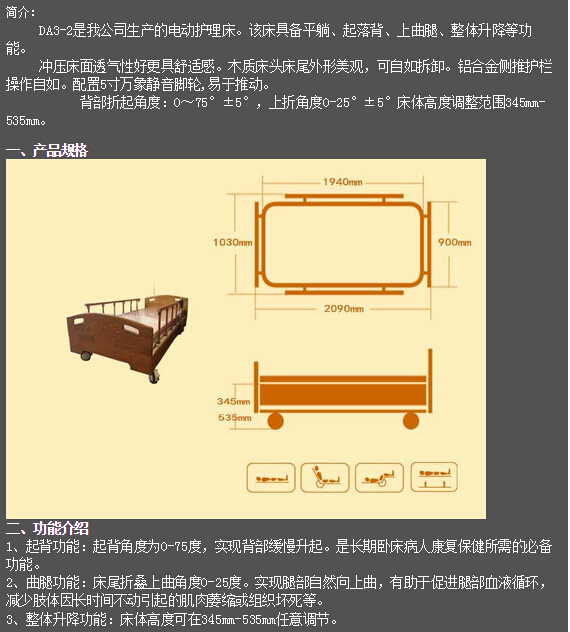 简介：

DA3-2是我公司生产的电动护理床。该床具备平躺、起落背、上曲腿、整体升降等功能。

冲压床面透气性好更具舒适感。木质床头床尾外形美观，可自如拆卸。铝合金侧推护栏操作自如。配置5寸万象静音脚轮，易于推动。

背部折起角度：0～75°±5°，上折角度0-25°±5°床体高度调整范围345mm-535mm。

一、产品规格

1940mm

1030mm

900mm

2090mm

345mm

535mm

二、功能介绍

1、起背功能：起背角度为0-75度，实现背部缓慢升起。是长期卧床病人康复保健所需的必备功能。

2、曲腿功能：床尾折叠上曲角度0-25度。实现腿部自然向上曲，有助于促进腿部血液循环，减少肢体因长时间不动引起的肌肉萎缩或组织坏死等。

3、整体升降功能：床体高度可在345mm-535mm任意调节。