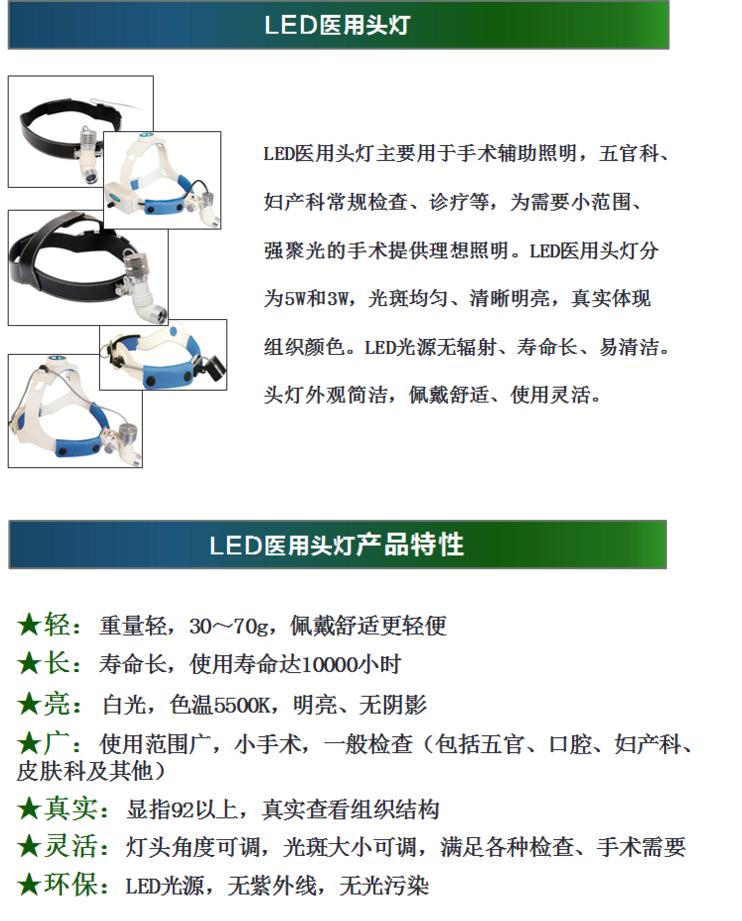 LED医用头灯

LED医用头灯主要用于手术辅助照明，五官科、妇产科常规检查、诊疗等，为需要小范围、强聚光的手术提供理想照明。LED医用头灯分为5W和3W，光斑均匀、清晰明亮，真实体现组织颜色。LED光源无辐射、寿命长、易清洁。头灯外观简洁，佩戴舒适、使用灵活。

LED医用头灯产品特性

★轻：重量轻，30～70g，佩戴舒适更轻便
★长：寿命长，使用寿命达10000小时
★亮：白光，色温5500K，明亮、无阴影
★广：使用范围广，小手术，一般检查（包括五官、口腔、妇产科、皮肤科及其他）
★真实：显指92以上，真实查看组织结构
★灵活：灯头角度可调，光斑大小可调，满足各种检查、手术需要
★环保：LED光源，无紫外线，无光污染