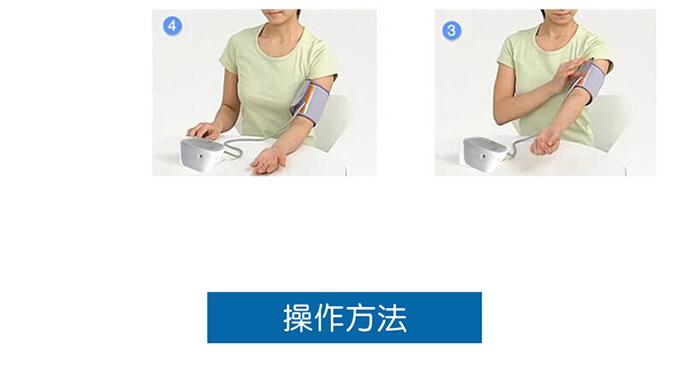 4

3

操作方法