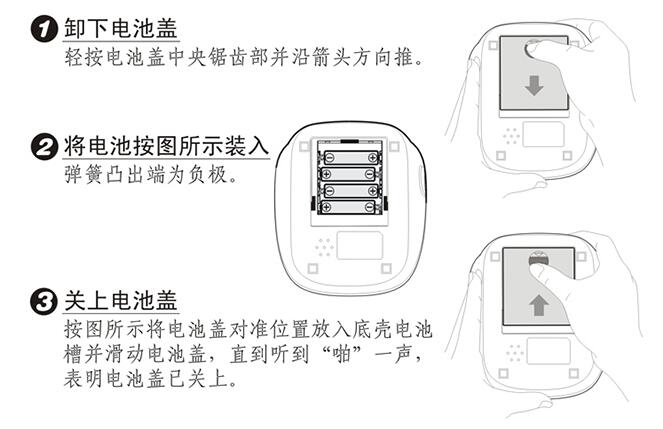 1 卸下电池盖
轻按电池盖中央锯齿部并沿箭头方向推。

2 将电池按图所示装入
弹簧凸出端为负极。

3 关上电池盖
按图所示将电池盖对准位置放入底壳电池槽并滑动电池盖，直到听到“啪”一声，表明电池盖已关上。