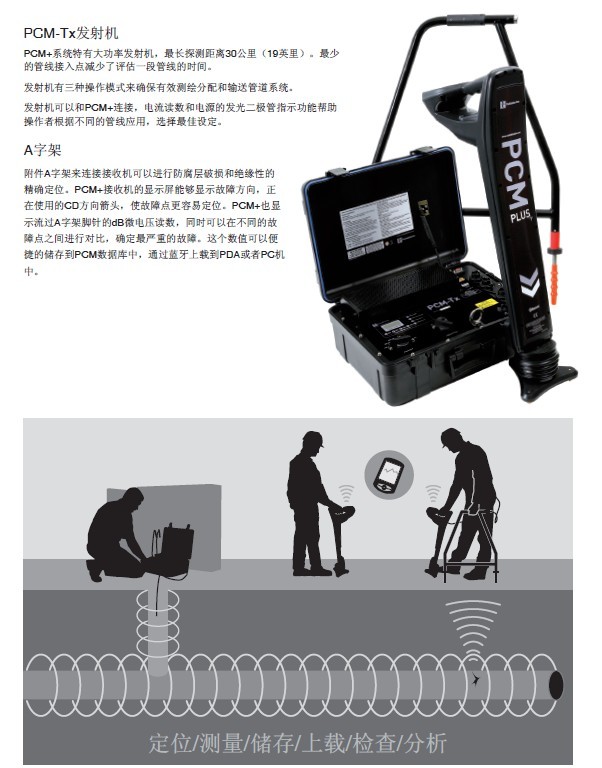 PCM-Tx发射机

PCM+系统特有大功率发射机，最长探测距离30公里（19英里）。最少的管线接入点减少了评估一段管线的时间。

发射机有三种操作模式来确保有效测绘分配和输送管道系统。

发射机可以和PCM+连接，电流读数和电源的发光二极管指示功能帮助操作者根据不同的管线应用，选择最佳设定。

A字架

附件A字架来连接接收机可以进行防腐层破损和绝缘性的精确定位。PCM+接收机的显示屏能够显示故障方向，正在使用的CD方向箭头，使故障点更容易定位。PCM+也显示流过A字架脚针的dB微电压读数，同时可以在不同的故障点之间进行对比，确定最严重的故障。这个数值可以便捷的储存到PCM数据库中，通过蓝牙上载到PDA或者PC机中。

PCM PLUS

PCM-Tx

定位/测量/储存/上载/检查/分析