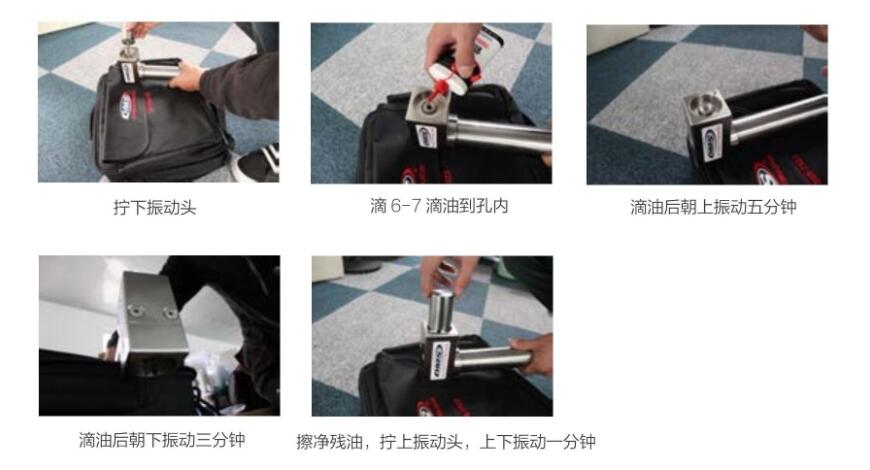 拧下振动头

滴 6-7 滴油到孔内

滴油后朝上振动五分钟

滴油后朝下振动三分钟

擦净残油，拧上振动头，上下振动一分钟