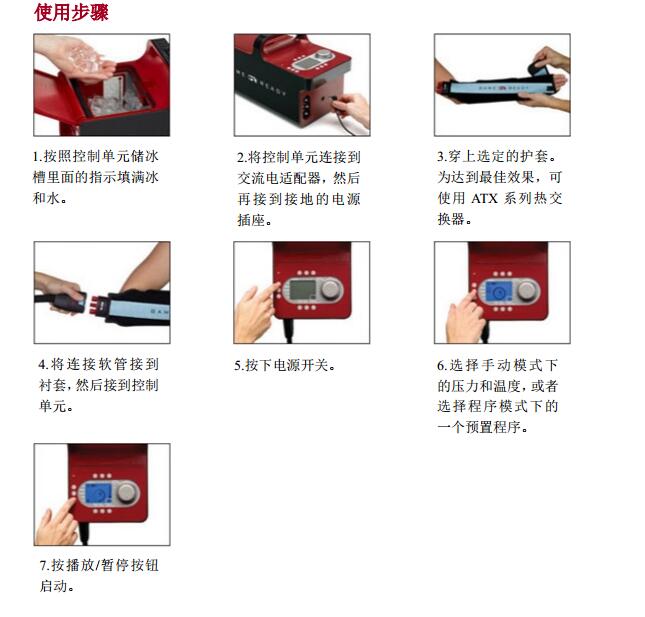 使用步骤

1.按照控制单元储冰槽里面的指示填满冰和水。

2.将控制单元连接到交流电适配器，然后再接到接地的电源插座。

3.穿上选定的护套。为达到最佳效果，可使用 ATX 系列热交换器。

4.将连接软管接到衬套，然后接到控制单元。

5.按下电源开关。

6.选择手动模式下的压力和温度，或者选择程序模式下的一个预置程序。

7.按播放/暂停按钮启动。