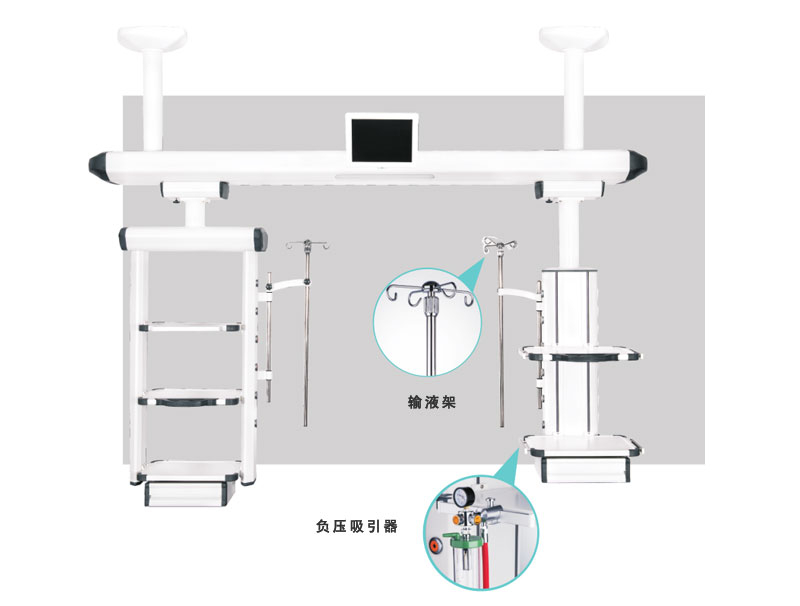 输液架

负压吸引器